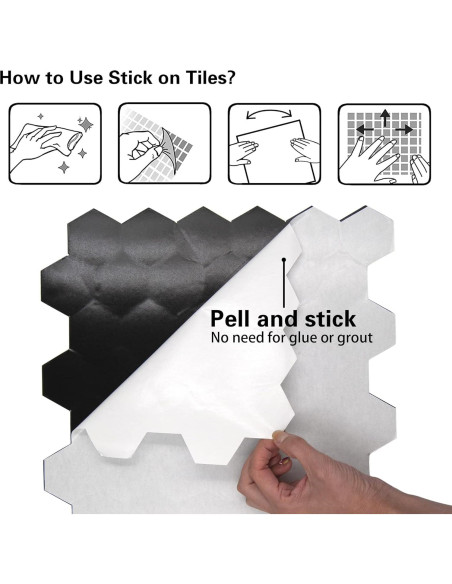 How to Use Stick on Tiles?

Pell and stick
No need for glue or grout