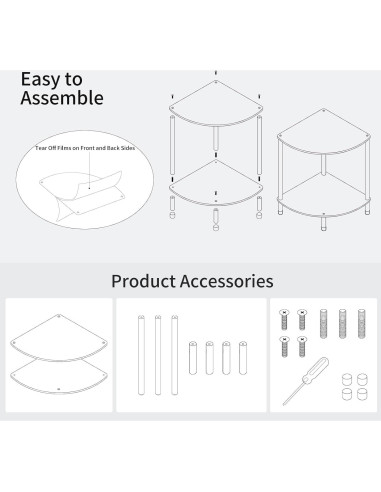 Easy to Assemble

Tear Off Films on Front and Back Sides

Product Accessories