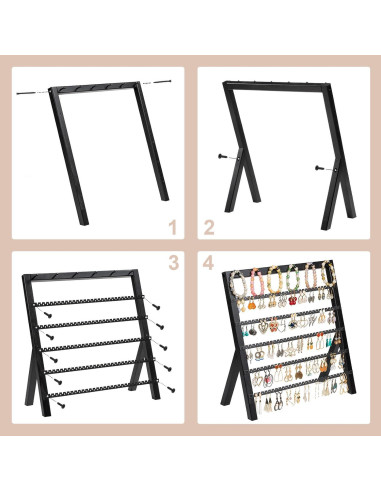 1

2

3

4