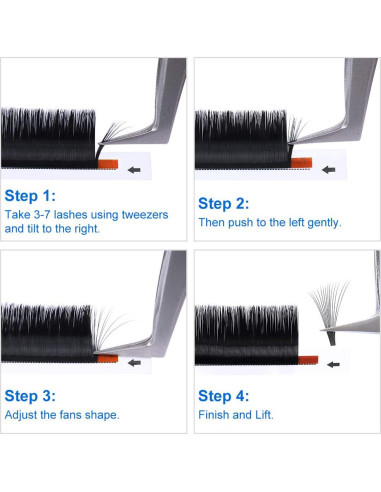 Step 1:
Take 3-7 lashes using tweezers and tilt to the right.

Step 2:
Then push to the left gently.

Step 3:
Adjust the fans shape.

Step 4:
Finish and Lift.