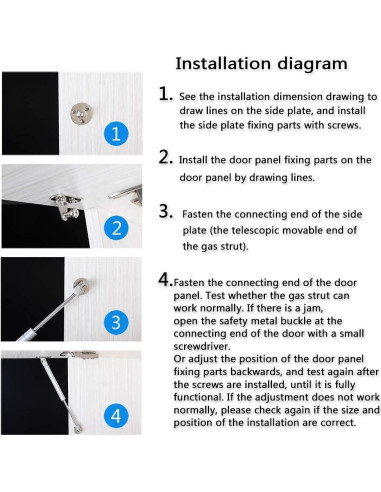 Installation diagram

1

2

3

4

1. See the installation dimension drawing to draw lines on the side plate, and install the side plate fixing parts with screws.

2. Install the door panel fixing parts on the door panel by drawing lines.

3. Fasten the connecting end of the side plate (the telescopic movable end of the gas strut).

4. Fasten the connecting end of the door panel. Test whether the gas strut can work normally. If there is a jam, open the safety metal buckle at the connecting end of the door with a small screwdriver.
Or adjust the position of the door panel fixing parts backwards, and test again after the screws are installed, until it is fully functional. If the adjustment does not work normally, please check again if the size and position of the installation are correct.