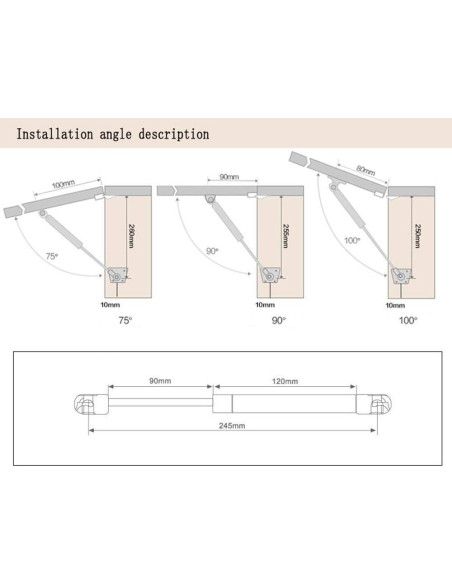 Installation angle description

100mm

260mm

75°

10mm

75°

90mm

255mm

90°

10mm

90°

80mm

250mm

100°

10mm

100°

90mm

120mm

245mm