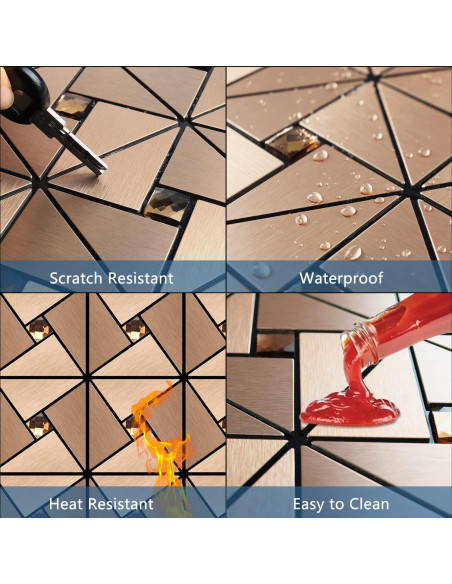 Scratch Resistant

Waterproof

Heat Resistant

Easy to Clean