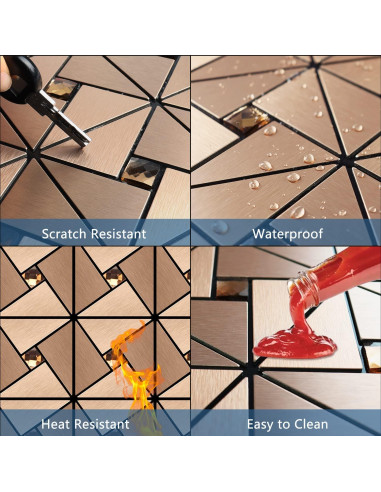 Scratch Resistant

Waterproof

Heat Resistant

Easy to Clean