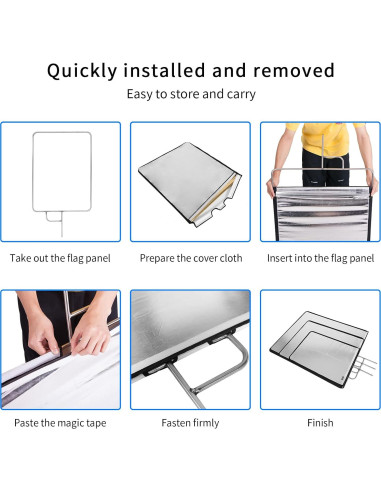 Quickly installed and removed

Easy to store and carry

Take out the flag panel

Prepare the cover cloth

Insert into the flag panel

Paste the magic tape

Fasten firmly

Finish