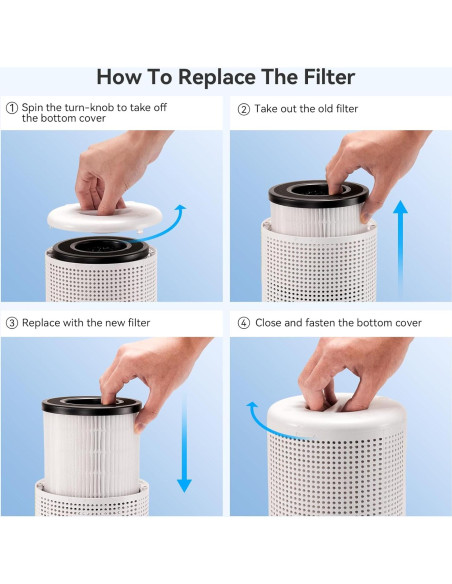 How To Replace The Filter

① Spin the turn-knob to take off the bottom cover

② Take out the old filter

③ Replace with the new filter

④ Close and fasten the bottom cover