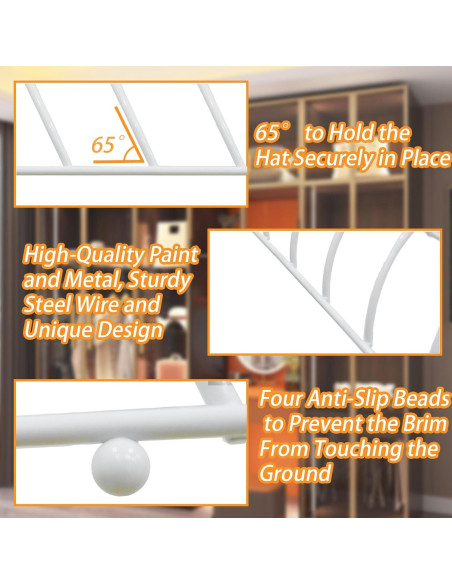 65°

65° to Hold the Hat Securely in Place

High-Quality Paint and Metal, Sturdy Steel Wire and Unique Design

Four Anti-Slip Beads to Prevent the Brim From Touching the Ground