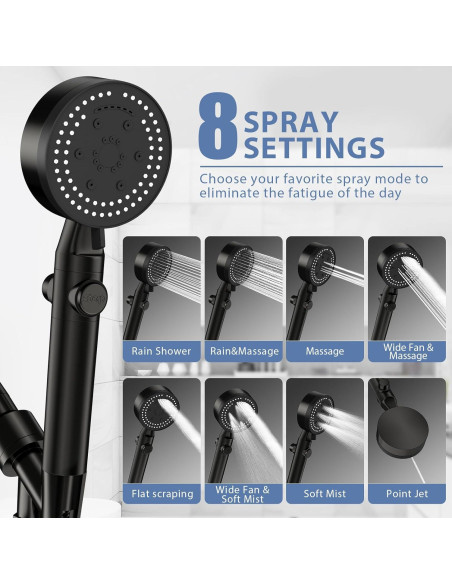 8 SPRAY SETTINGS

Choose your favorite spray mode to eliminate the fatigue of the day

Rain Shower

Rain&Massage

Massage

Wide Fan & Massage

Flat scraping

Wide Fan & Soft Mist

Soft Mist

Point Jet