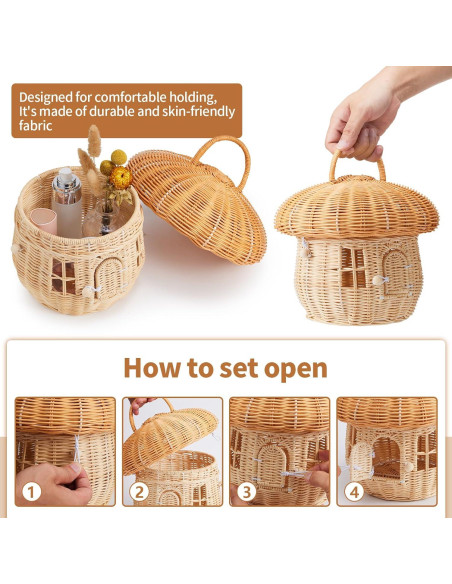 Designed for comfortable holding, It's made of durable and skin-friendly fabric

How to set open

1

2

3

4