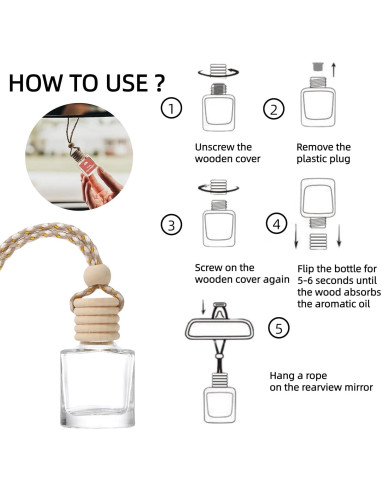 HOW TO USE ?

①

Unscrew the wooden cover

②

Remove the plastic plug

③

Screw on the wooden cover again

④

Flip the bottle for 5-6 seconds until the wood absorbs the aromatic oil

⑤

Hang a rope on the rearview mirror