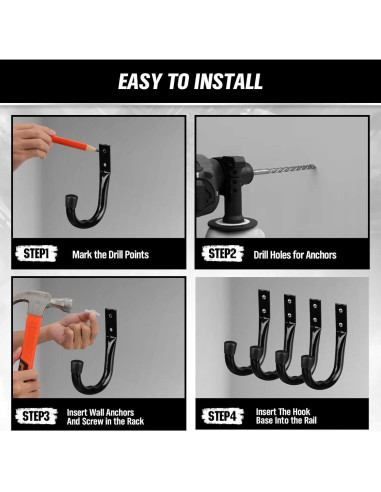 EASY TO INSTALL

STEP1 Mark the Drill Points

STEP2 Drill Holes for Anchors

STEP3 Insert Wall Anchors And Screw in the Rack

STEP4 Insert The Hook Base Into the Rail