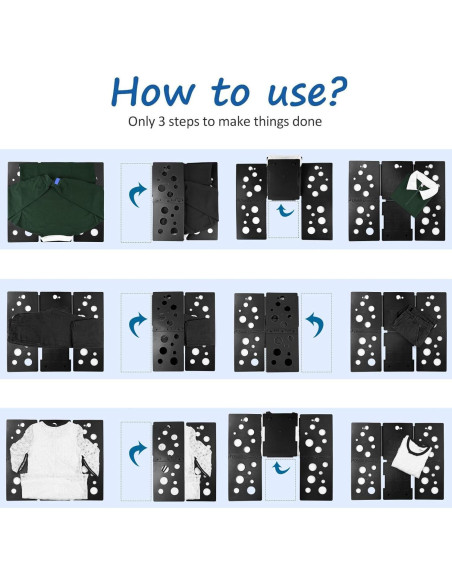 How to use?
Only 3 steps to make things done