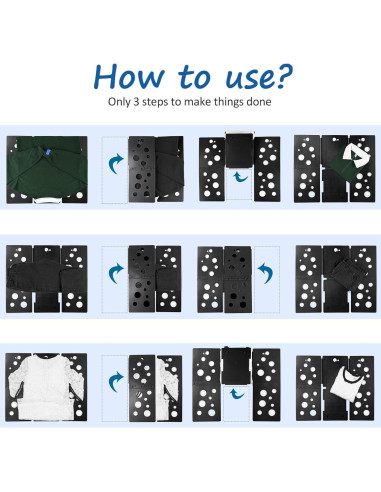 How to use?
Only 3 steps to make things done