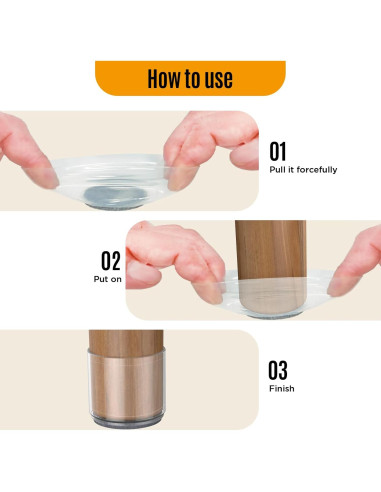 How to use

01
Pull it forcefully

02
Put on

03
Finish