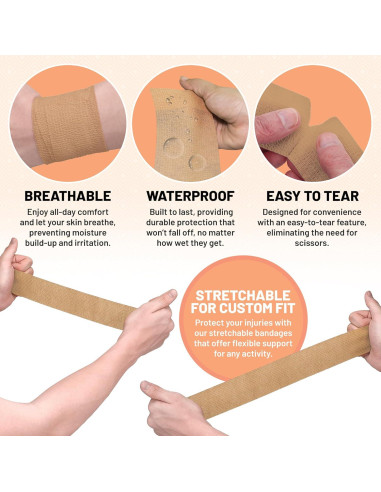 BREATHABLE

Enjoy all-day comfort and let your skin breathe, preventing moisture build-up and irritation.

WATERPROOF

Built to last, providing durable protection that won't fall off, no matter how wet they get.

EASY TO TEAR

Designed for convenience with an easy-to-tear feature, eliminating the need for scissors.

STRETCHABLE FOR CUSTOM FIT

Protect your injuries with our stretchable bandages that offer flexible support for any activity.