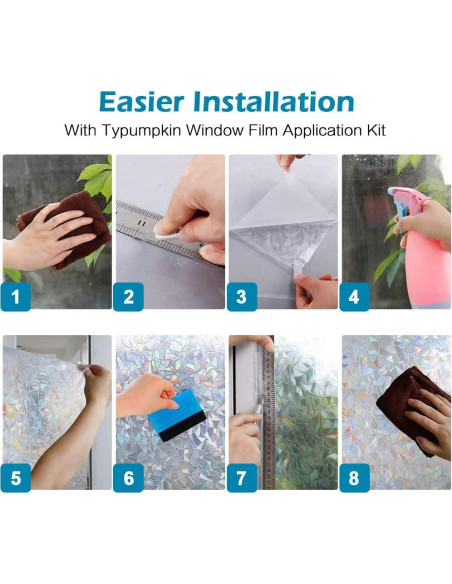 Easier Installation

With Typumpkin Window Film Application Kit

1

2

3

4

5

6

7

8