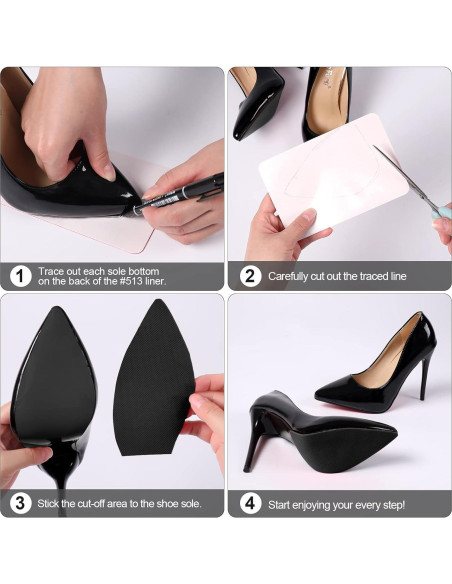 1 Trace out each sole bottom on the back of the #513 liner.

2 Carefully cut out the traced line

3 Stick the cut-off area to the shoe sole.

4 Start enjoying your every step!