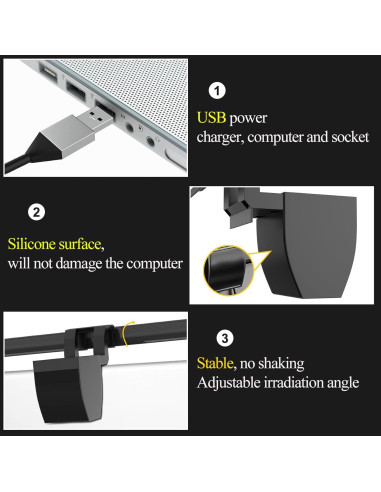 1

USB power
charger, computer and socket

2

Silicone surface,
will not damage the computer

3

Stable, no shaking
Adjustable irradiation angle