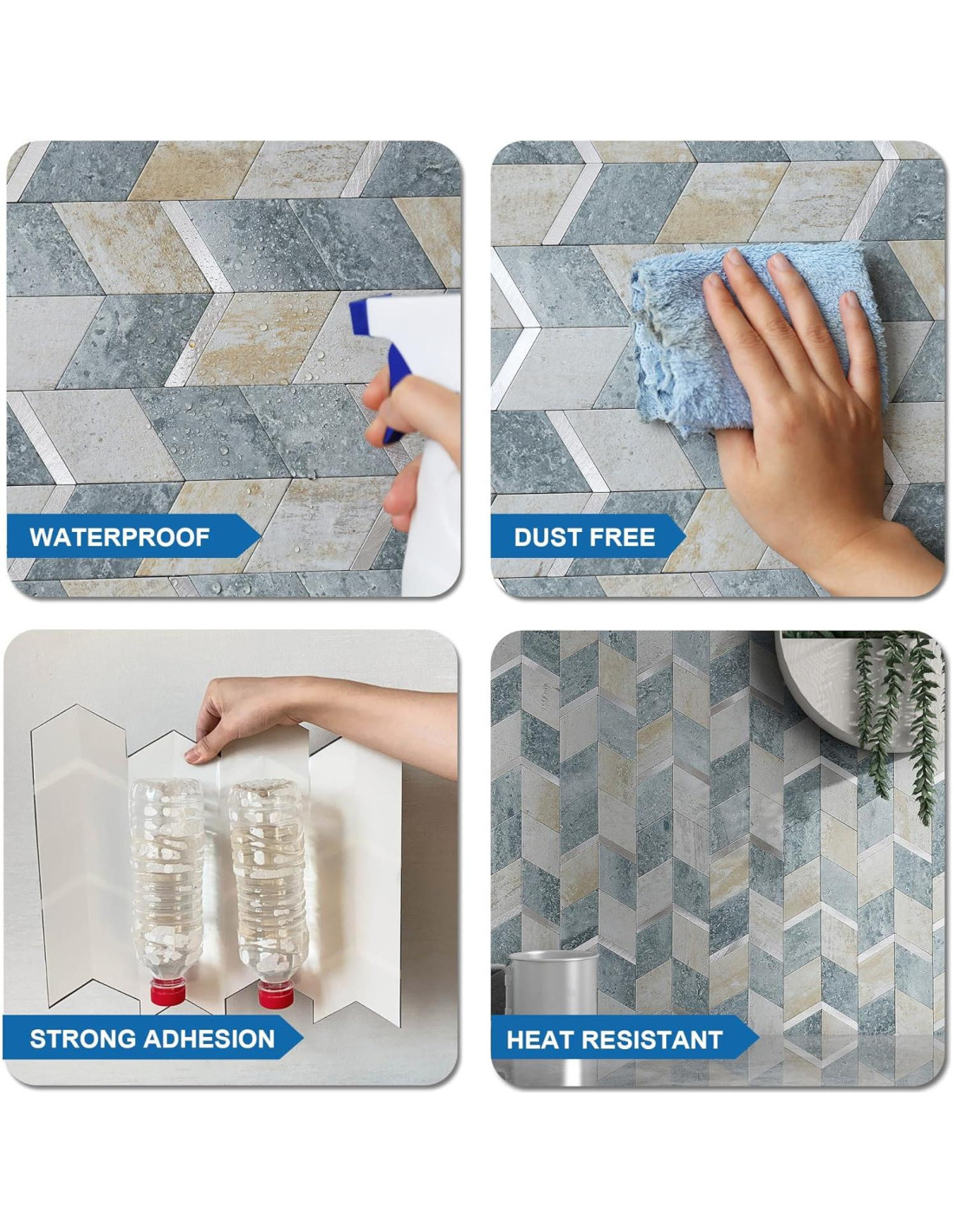 WATERPROOF

DUST FREE

STRONG ADHESION

HEAT RESISTANT