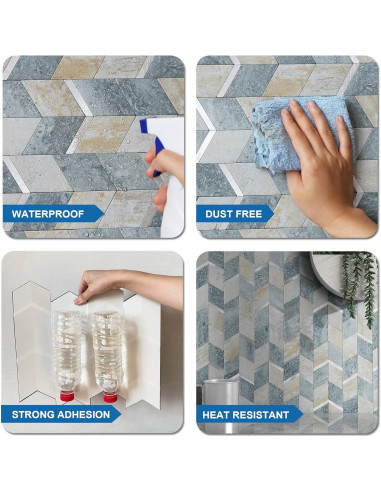 WATERPROOF

DUST FREE

STRONG ADHESION

HEAT RESISTANT