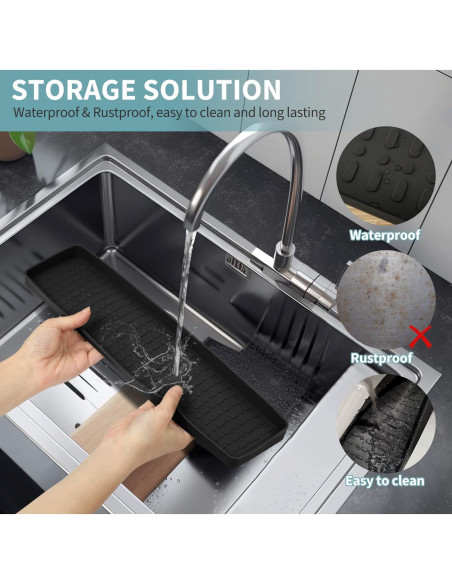 STORAGE SOLUTION
Waterproof & Rustproof, easy to clean and long lasting

Waterproof

Rustproof

Easy to clean