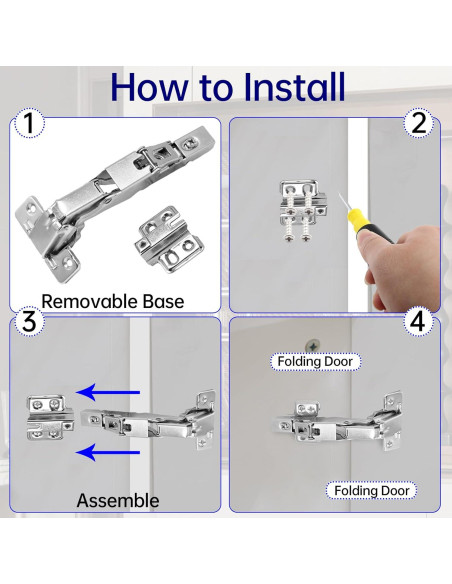 How to Install

1

Removable Base

2

3

Assemble

4

Folding Door

Folding Door