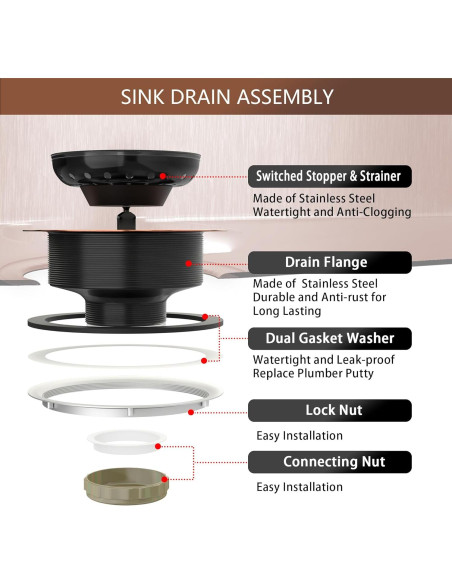 SINK DRAIN ASSEMBLY

Switched Stopper & Strainer

Made of Stainless Steel
Watertight and Anti-Clogging

Drain Flange

Made of Stainless Steel
Durable and Anti-rust for Long Lasting

Dual Gasket Washer

Watertight and Leak-proof
Replace Plumber Putty

Lock Nut

Easy Installation

Connecting Nut

Easy Installation