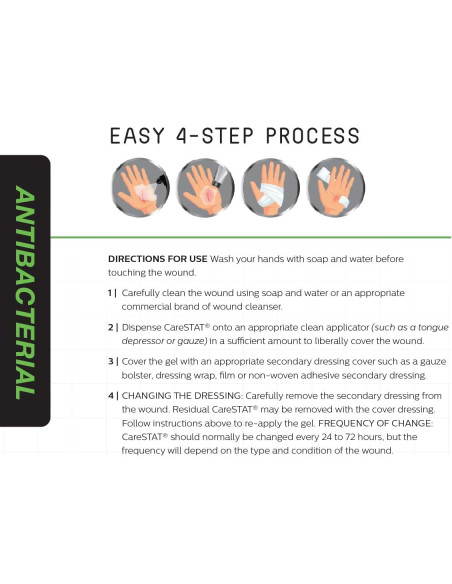 ANTIBACTERIAL

EASY 4-STEP PROCESS

DIRECTIONS FOR USE Wash your hands with soap and water before touching the wound.

1 | Carefully clean the wound using soap and water or an appropriate commercial brand of wound cleanser.

2 | Dispense CareSTAT® onto an appropriate clean applicator (such as a tongue depressor or gauze) in a sufficient amount to liberally cover the wound.

3 | Cover the gel with an appropriate secondary dressing cover such as a gauze bolster, dressing wrap, film or non-woven adhesive secondary dressing.

4 | CHANGING THE DRESSING: Carefully remove the secondary dressing from the wound. Residual CareSTAT® may be removed with the cover dressing. Follow instructions above to re-apply the gel. FREQUENCY OF CHANGE: CareSTAT® should normally be changed every 24 to 72 hours, but the frequency will depend on the type and condition of the wound.