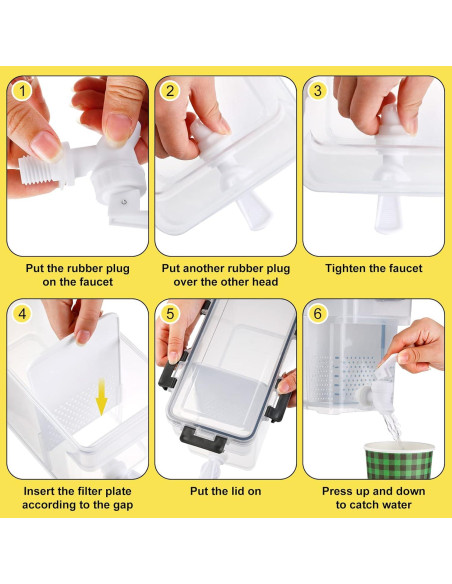 1

Put the rubber plug on the faucet

2

Put another rubber plug over the other head

3

Tighten the faucet

4

Insert the filter plate according to the gap

5

Put the lid on

6

Press up and down to catch water