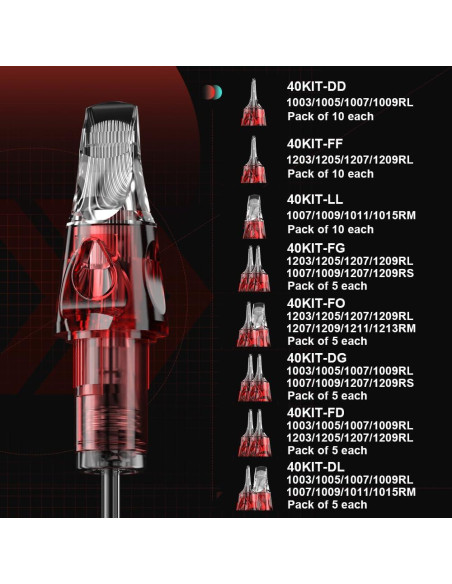 40KIT-DD
1003/1005/1007/1009RL
Pack of 10 each

40KIT-FF
1203/1205/1207/1209RL
Pack of 10 each

40KIT-LL
1007/1009/1011/1015RM
Pack of 10 each

40KIT-FG
1203/1205/1207/1209RL
1007/1009/1207/1209RS
Pack of 5 each

40KIT-FO
1203/1205/1207/1209RL
1207/1209/1211/1213RM
Pack of 5 each

40KIT-DG
1003/1005/1007/1009RL
1007/1009/1207/1209RS
Pack of 5 each

40KIT-FD
1003/1005/1007/1009RL
1203/1205/1207/1209RL
Pack of 5 each

40KIT-DL
1003/1005/1007/1009RL
1007/1009/1011/1015RM
Pack of 5 each