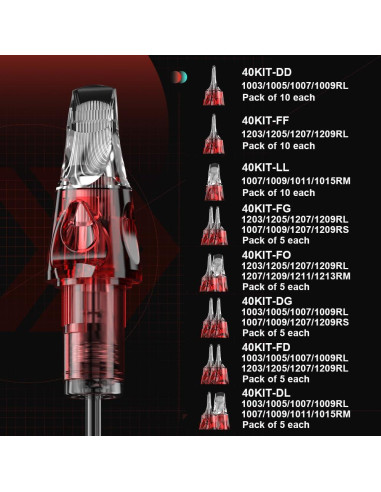 40KIT-DD
1003/1005/1007/1009RL
Pack of 10 each

40KIT-FF
1203/1205/1207/1209RL
Pack of 10 each

40KIT-LL
1007/1009/1011/1015RM
Pack of 10 each

40KIT-FG
1203/1205/1207/1209RL
1007/1009/1207/1209RS
Pack of 5 each

40KIT-FO
1203/1205/1207/1209RL
1207/1209/1211/1213RM
Pack of 5 each

40KIT-DG
1003/1005/1007/1009RL
1007/1009/1207/1209RS
Pack of 5 each

40KIT-FD
1003/1005/1007/1009RL
1203/1205/1207/1209RL
Pack of 5 each

40KIT-DL
1003/1005/1007/1009RL
1007/1009/1011/1015RM
Pack of 5 each