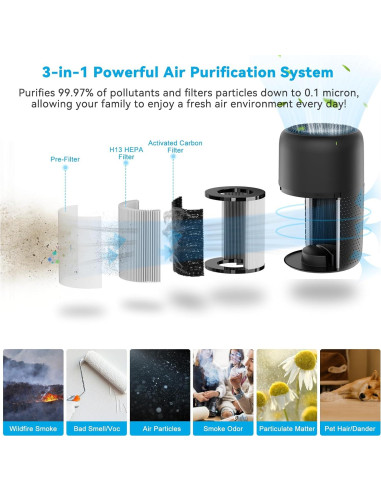 3-in-1 Powerful Air Purification System

Purifies 99.97% of pollutants and filters particles down to 0.1 micron, allowing your family to enjoy a fresh air environment every day!

Pre-Filter

H13 HEPA Filter

Activated Carbon Filter

Wildfire Smoke

Bad Smell/Voc

Air Particles

Smoke Odor

Particulate Matter

Pet Hair/Dander