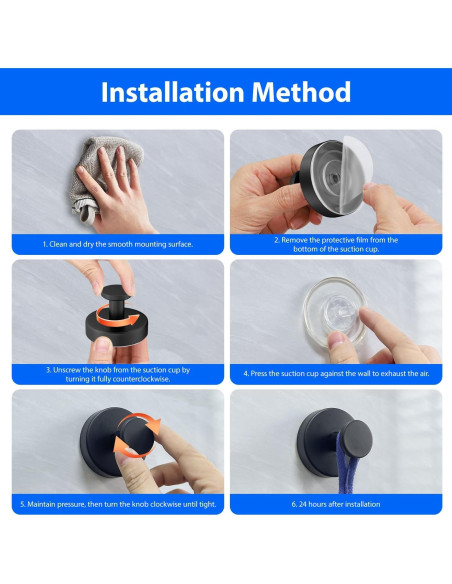 Installation Method

1. Clean and dry the smooth mounting surface.

2. Remove the protective film from the bottom of the suction cup.

3. Unscrew the knob from the suction cup by turning it fully counterclockwise.

4. Press the suction cup against the wall to exhaust the air.

5. Maintain pressure, then turn the knob clockwise until tight.

6. 24 hours after installation