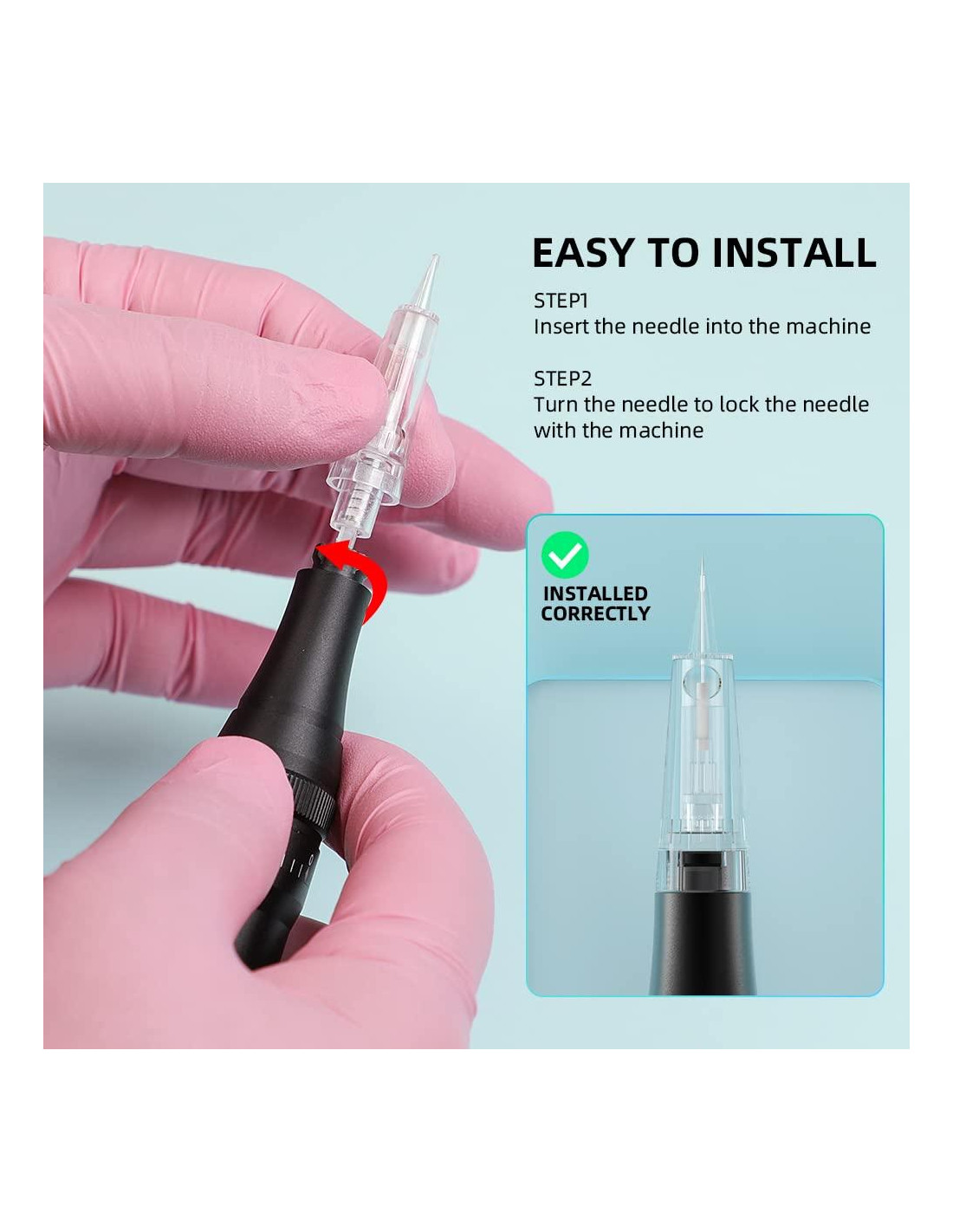 EASY TO INSTALL

STEP1
Insert the needle into the machine

STEP2
Turn the needle to lock the needle with the machine

INSTALLED CORRECTLY