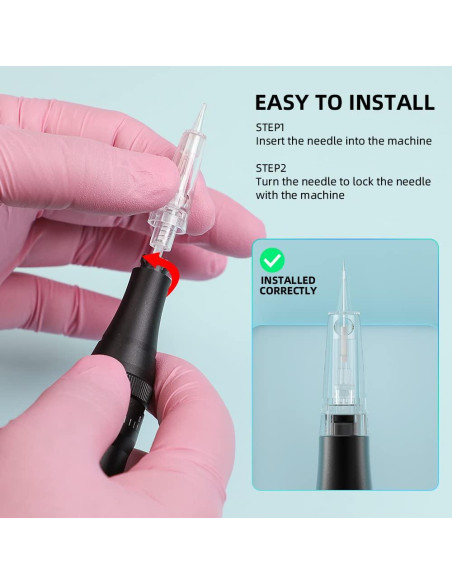 EASY TO INSTALL

STEP1
Insert the needle into the machine

STEP2
Turn the needle to lock the needle with the machine

INSTALLED CORRECTLY