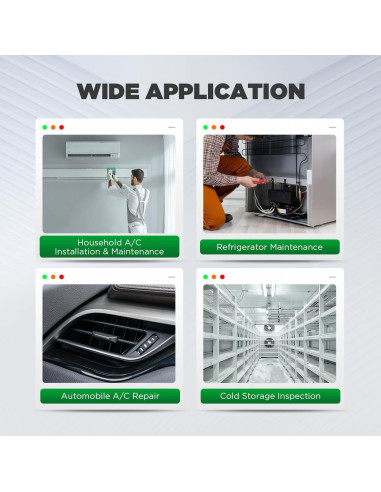 WIDE APPLICATION

Household A/C Installation & Maintenance

Refrigerator Maintenance

Automobile A/C Repair

Cold Storage Inspection