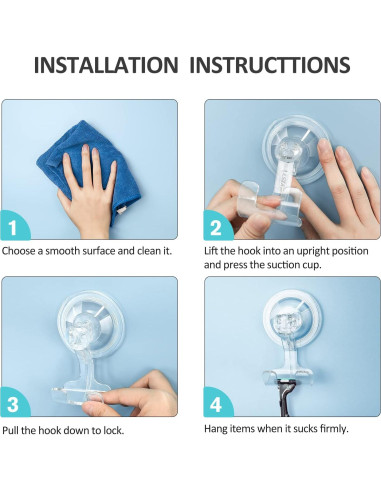 INSTALLATION INSTRUCTTIONS

1

Choose a smooth surface and clean it.

2

Lift the hook into an upright position and press the suction cup.

3

Pull the hook down to lock.

4

Hang items when it sucks firmly.