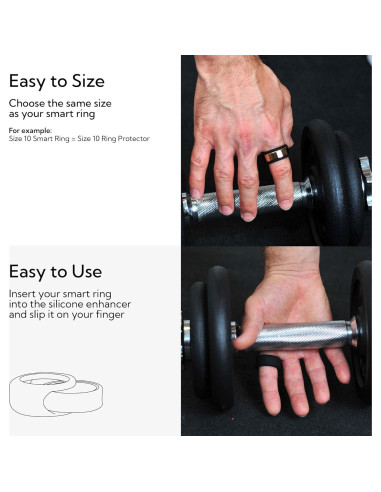 Easy to Size

Choose the same size as your smart ring

For example:
Size 10 Smart Ring = Size 10 Ring Protector

Easy to Use

Insert your smart ring into the silicone enhancer and slip it on your finger