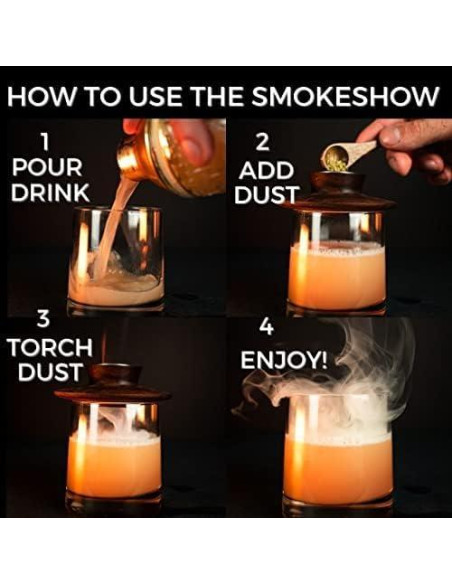 HOW TO USE THE SMOKESHOW

1
POUR
DRINK

2
ADD
DUST

3
TORCH
DUST

4
ENJOY!