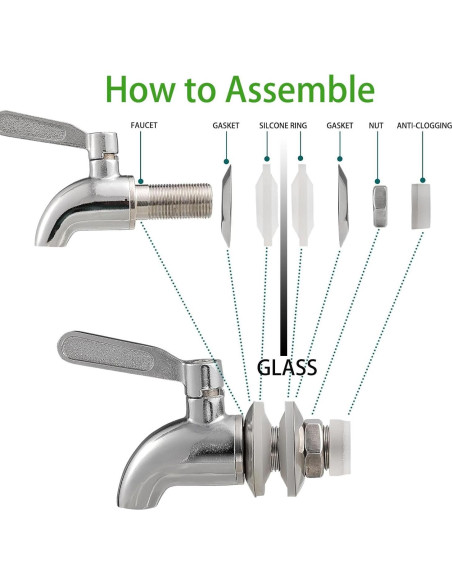 How to Assemble

FAUCET

GASKET

SILCONE RING

GASKET

NUT

ANTI-CLOGGING

GLASS