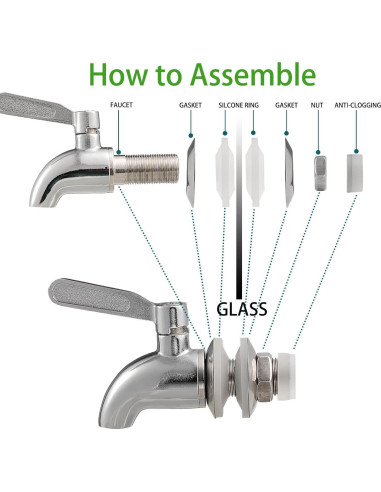 How to Assemble

FAUCET

GASKET

SILCONE RING

GASKET

NUT

ANTI-CLOGGING

GLASS