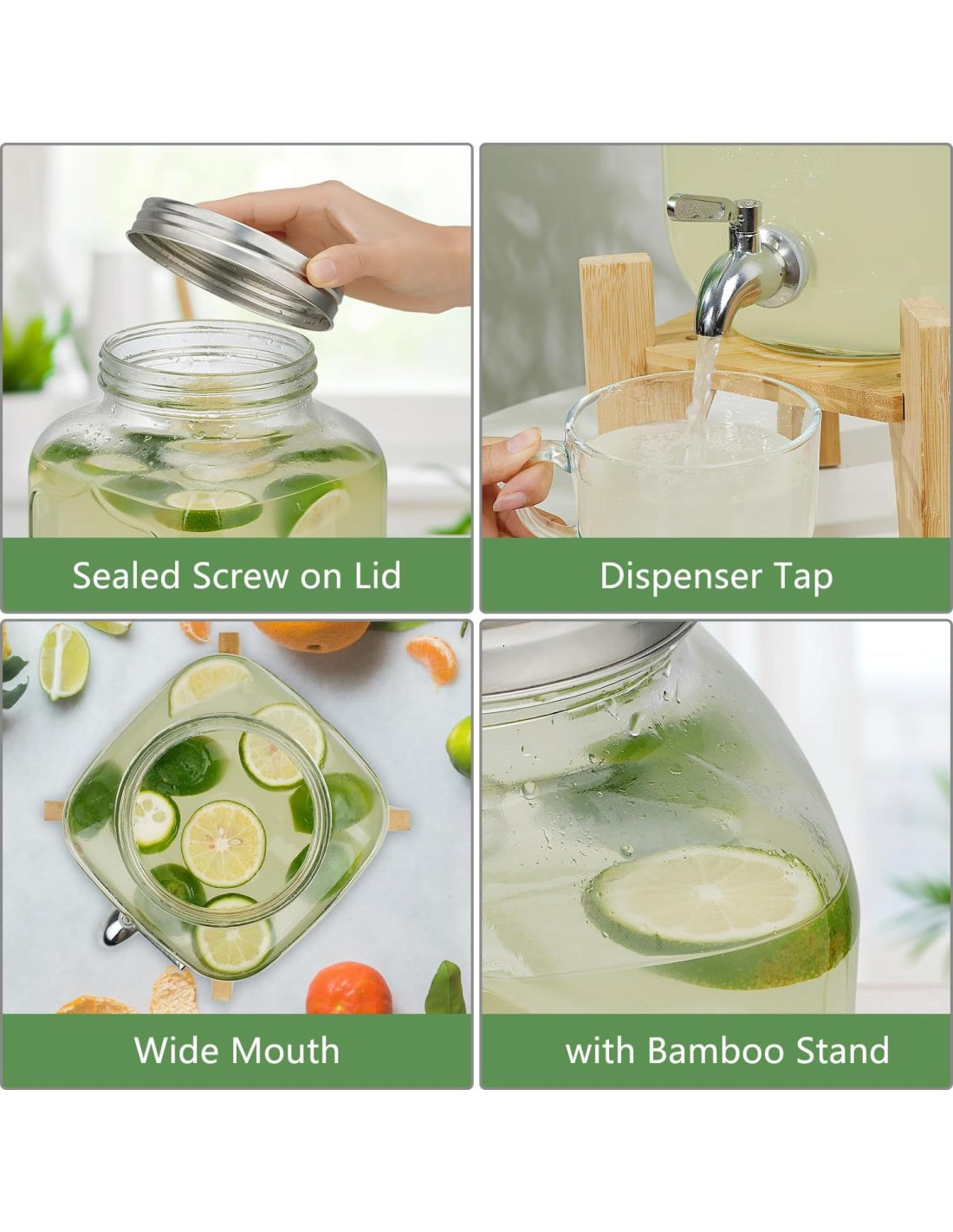 Sealed Screw on Lid

Dispenser Tap

Wide Mouth

with Bamboo Stand