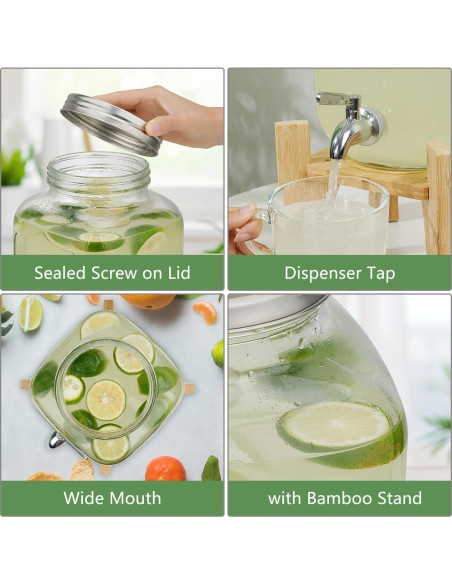 Sealed Screw on Lid

Dispenser Tap

Wide Mouth

with Bamboo Stand