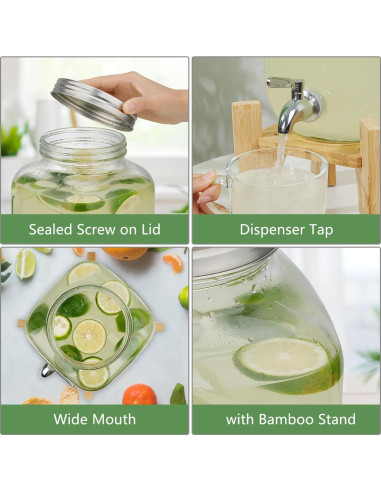 Sealed Screw on Lid

Dispenser Tap

Wide Mouth

with Bamboo Stand