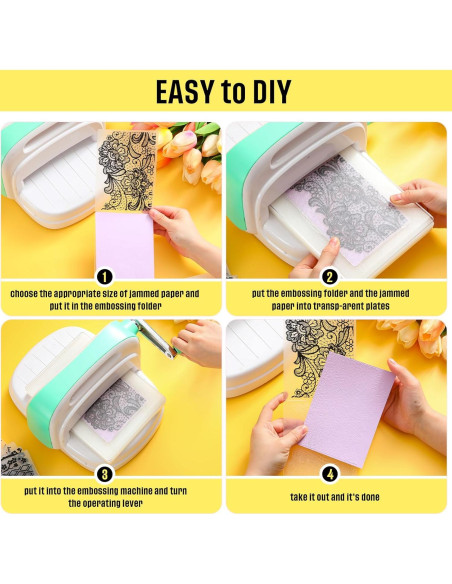 EASY to DIY

1
choose the appropriate size of jammed paper and put it in the embossing folder

2
put the embossing folder and the jammed paper into transp-arent plates

3
put it into the embossing machine and turn the operating lever

4
take it out and it's done