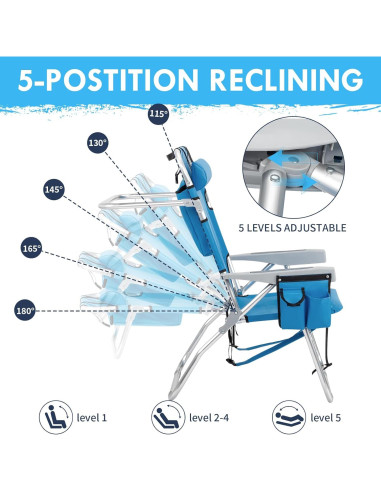 5-POSTITION RECLINING

115°

130°

145°

165°

180°

5 LEVELS ADJUSTABLE

level 1

level 2-4

level 5