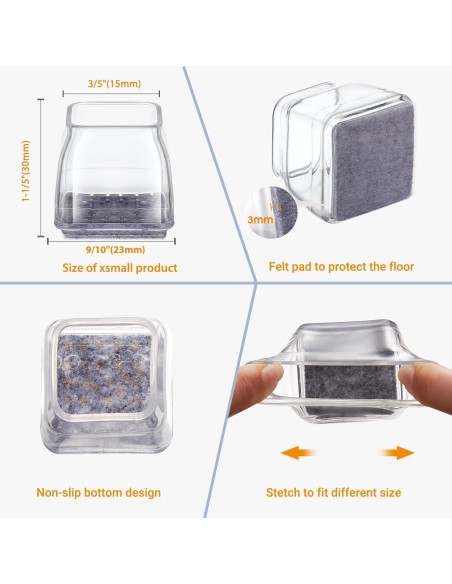 3/5"(15mm)

1-1/5"(30mm)

9/10"(23mm)

Size of xsmall product

3mm

Felt pad to protect the floor

Non-slip bottom design

Stetch to fit different size