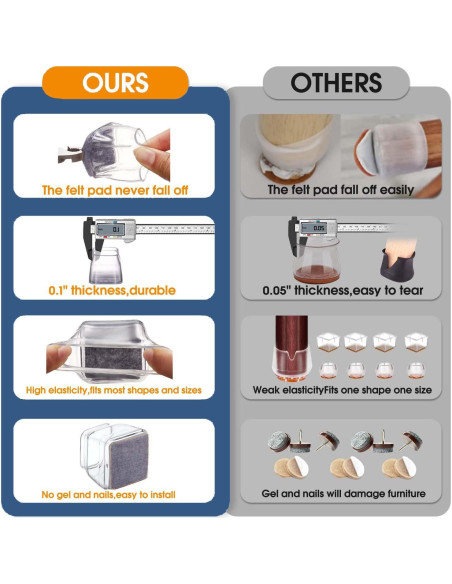 OURS

The felt pad never fall off

0.1

0.1" thickness,durable

High elasticity,fits most shapes and sizes

No gel and nails,easy to install

OTHERS

The felt pad fall off easily

0.05

0.05" thickness,easy to tear

Weak elasticityFits one shape one size

Gel and nails will damage furniture