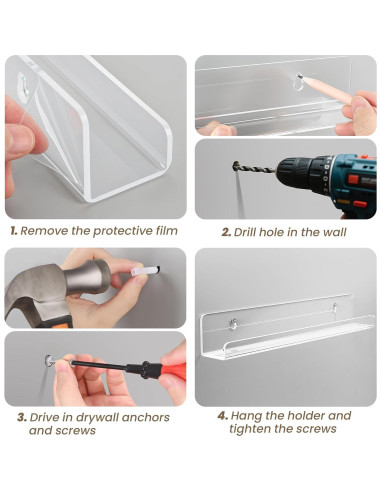 1. Remove the protective film

2. Drill hole in the wall

3. Drive in drywall anchors and screws

4. Hang the holder and tighten the screws