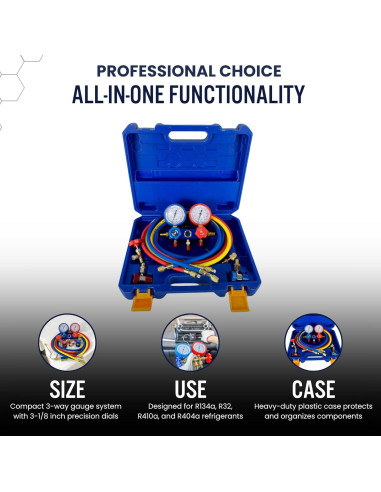 PROFESSIONAL CHOICE
ALL-IN-ONE FUNCTIONALITY

SIZE
Compact 3-way gauge system with 3-1/8 inch precision dials

USE
Designed for R134a, R32, R410a, and R404a refrigerants

CASE
Heavy-duty plastic case protects and organizes components